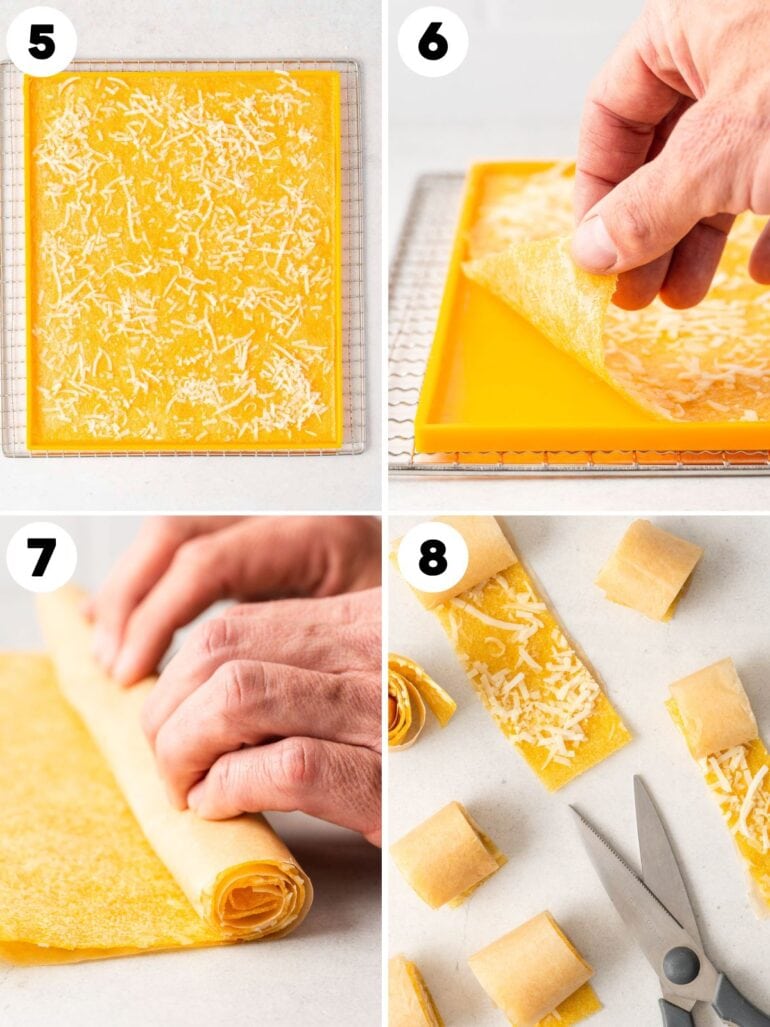 5

6

7

8