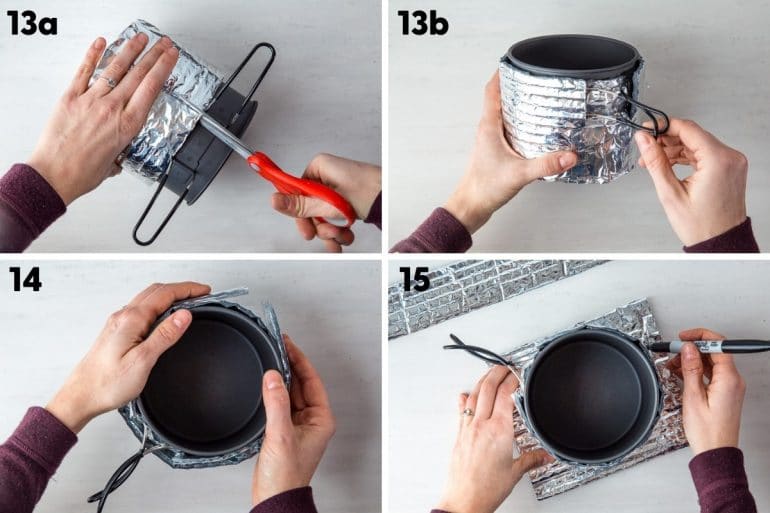 13a

13b

14

15